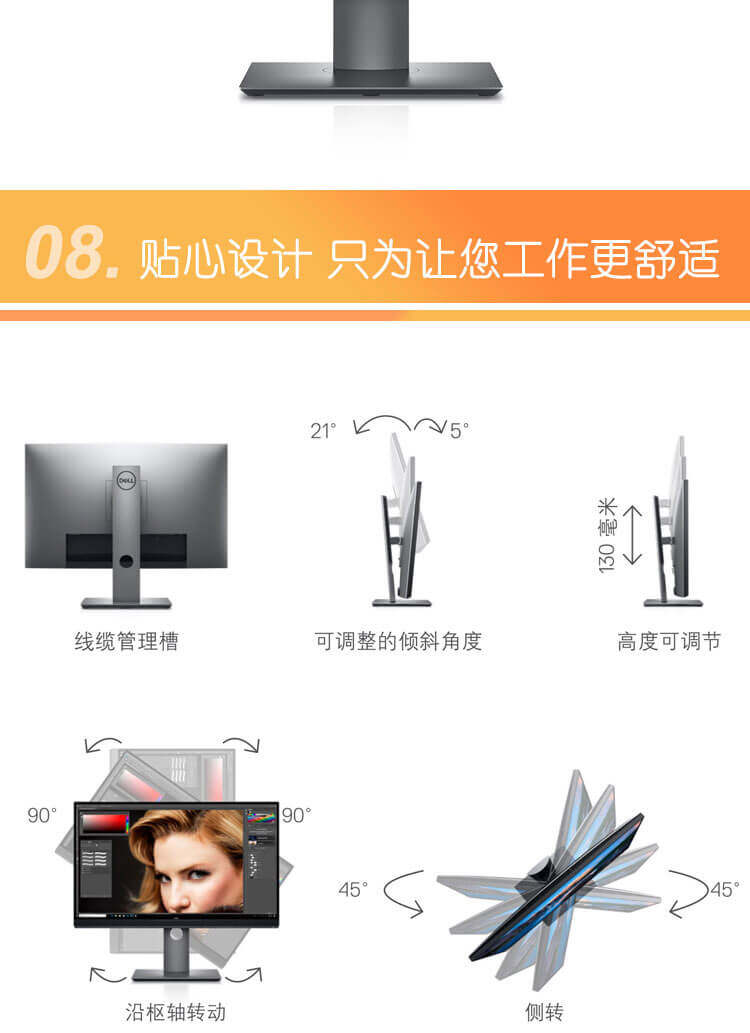 08. 贴心设计 只为让您工作更舒适

DELL

线缆管理槽

21°
5°

可调整的倾斜角度

130 毫米

高度可调节

90°
90°

沿枢轴转动

45°
45°

侧转